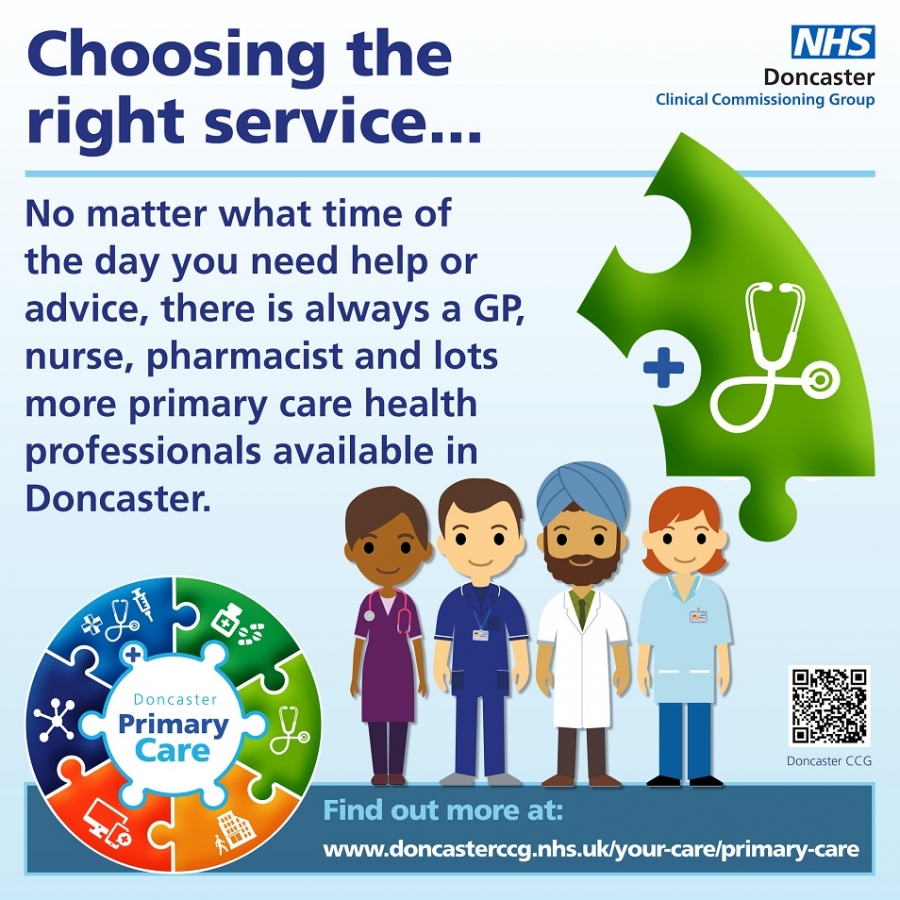 Choosing the right service...

NHS
Doncaster
Clinical Commissioning Group

No matter what time of the day you need help or advice, there is always a GP, nurse, pharmacist and lots more primary care health professionals available in Doncaster.

Doncaster
Primary
Care

Doncaster CCG

Find out more at:
www.doncasterccg.nhs.uk/your-care/primary-care